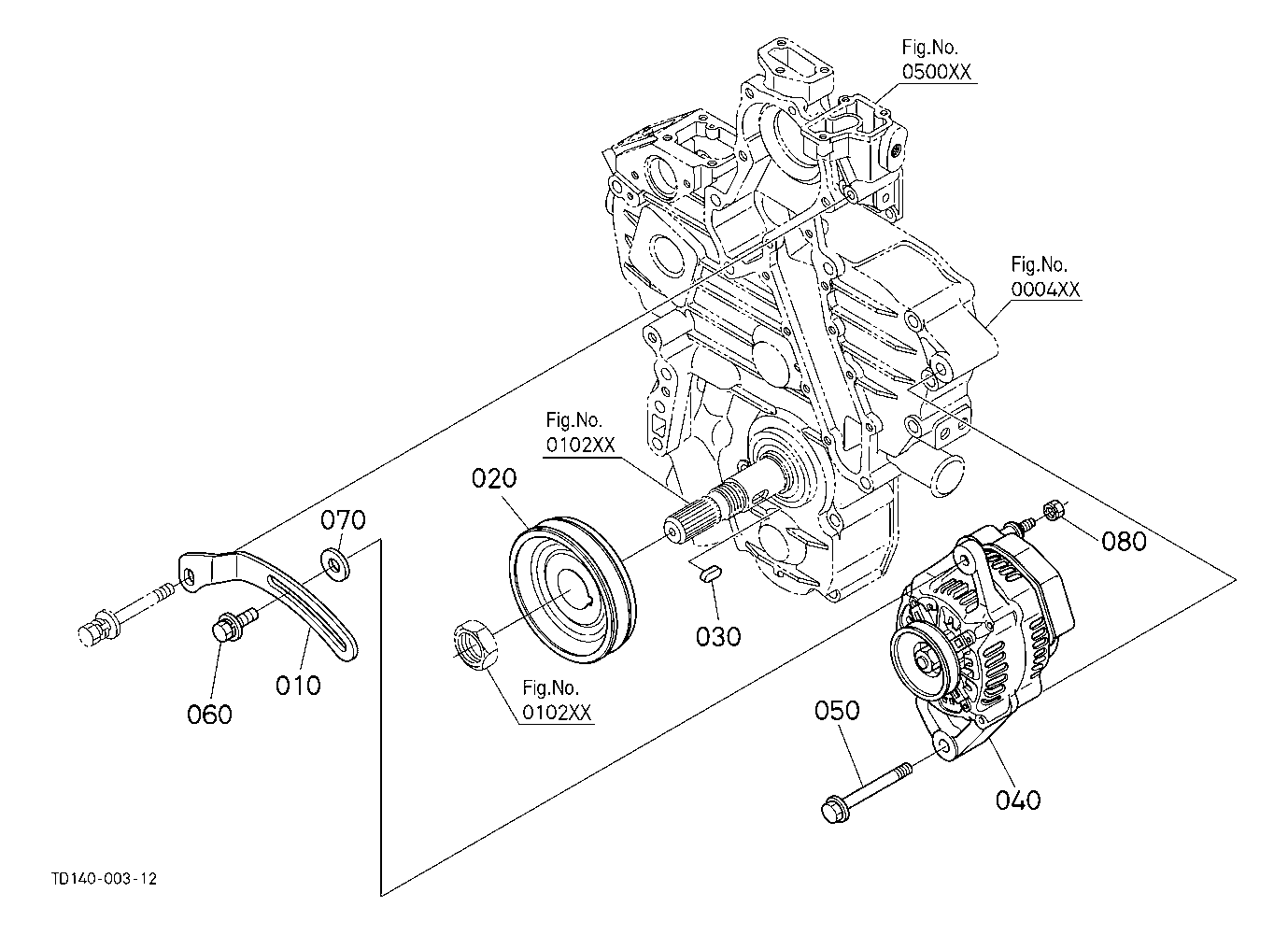 Fig.No.
0500XX

Fig.No.
0004XX

Fig.No.
0102XX

020

070

080

030

010

060

Fig.No.
0102XX

050

040

TD140-003-12